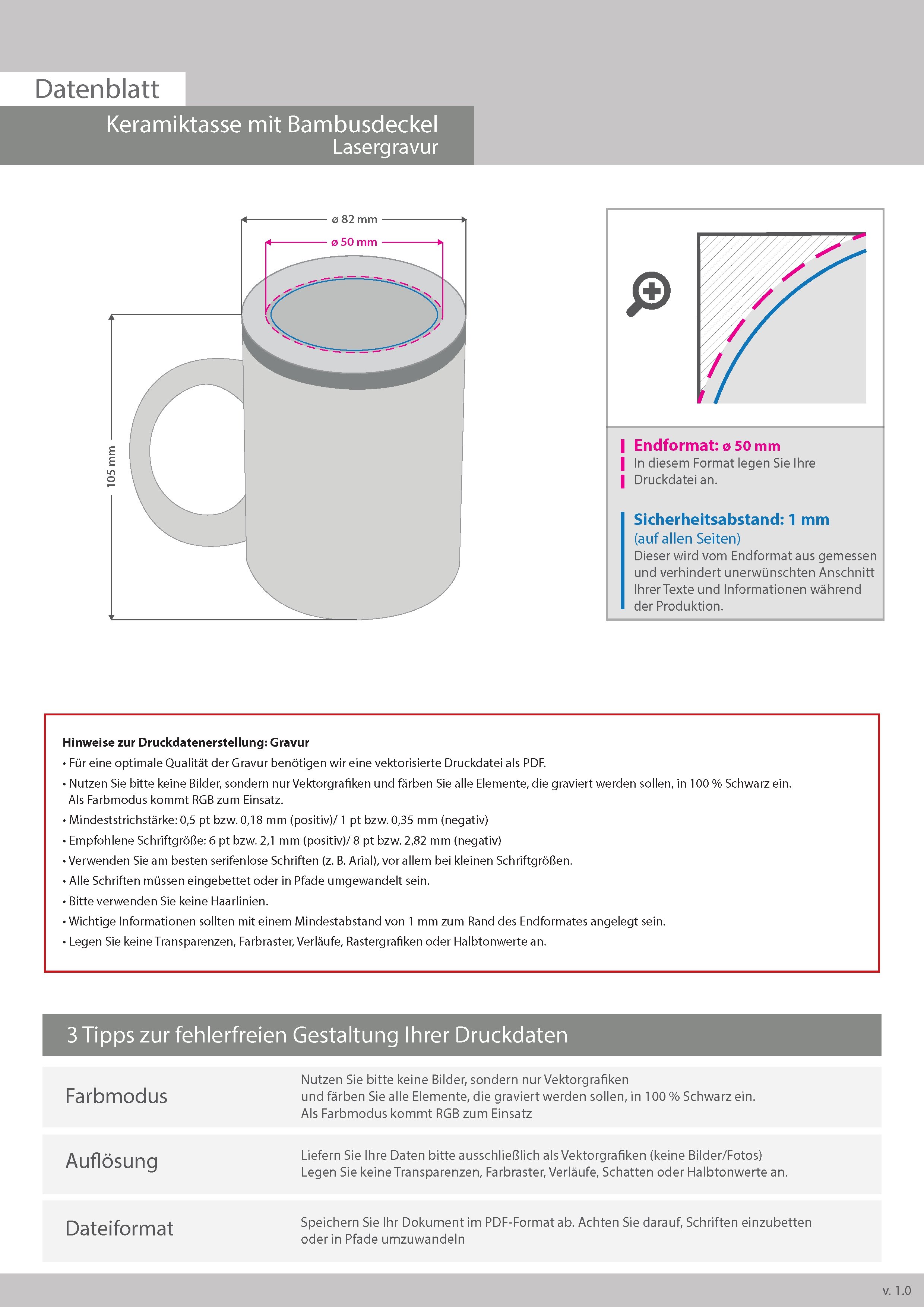 Datenblatt

Keramiktasse mit Bambusdeckel
Lasergravur

ø 82 mm
ø 50 mm
105 mm

Endformat: ø 50 mm
In diesem Format legen Sie Ihre Druckdatei an.

Sicherheitsabstand: 1 mm
(auf allen Seiten)
Dieser wird vom Endformat aus gemessen und verhindert unerwünschten Anschnitt Ihrer Texte und Informationen während der Produktion.

Hinweise zur Druckdatenerstellung: Gravur
• Für eine optimale Qualität der Gravur benötigen wir eine vektorisierte Druckdatei als PDF.
• Nutzen Sie bitte keine Bilder, sondern nur Vektorgrafiken und färben Sie alle Elemente, die graviert werden sollen, in 100 % Schwarz ein. Als Farbmodus kommt RGB zum Einsatz.
• Mindeststrichstärke: 0,5 pt bzw. 0,18 mm (positiv)/ 1 pt bzw. 0,35 mm (negativ)
• Empfohlene Schriftgröße: 6 pt bzw. 2,1 mm (positiv)/ 8 pt bzw. 2,82 mm (negativ)
• Verwenden Sie am besten serifenlose Schriften (z. B. Arial), vor allem bei kleinen Schriftgrößen.
• Alle Schriften müssen eingebettet oder in Pfade umgewandelt sein.
• Bitte verwenden Sie keine Haarlinien.
• Wichtige Informationen sollten mit einem Mindestabstand von 1 mm zum Rand des Endformates angelegt sein.
• Legen Sie keine Transparenzen, Farbraster, Verläufe, Rastergrafiken oder Halbtonwerte an.

3 Tipps zur fehlerfreien Gestaltung Ihrer Druckdaten

| Farbmodus | Nutzen Sie bitte keine Bilder, sondern nur Vektorgrafiken und färben Sie alle Elemente, die graviert werden sollen, in 100 % Schwarz ein. Als Farbmodus kommt RGB zum Einsatz |
|---|---|
| Auflösung | Liefern Sie Ihre Daten bitte ausschließlich als Vektorgrafiken (keine Bilder/Fotos) Legen Sie keine Transparenzen, Farbraster, Verläufe, Schatten oder Halbtonwerte an. |
| Dateiformat | Speichern Sie Ihr Dokument im PDF-Format ab. Achten Sie darauf, Schriften einzubetten oder in Pfade umzuwandeln |

v. 1.0